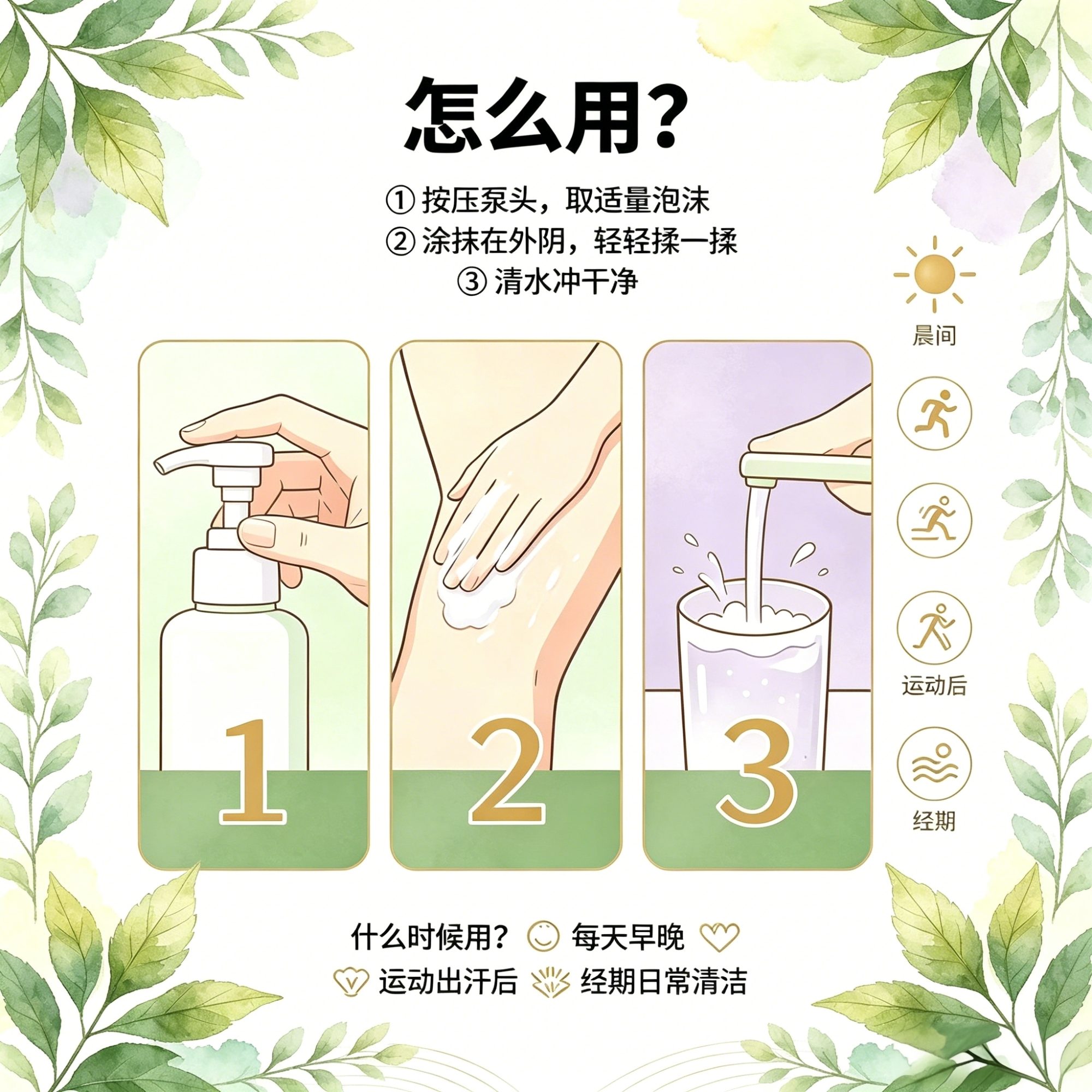 怎么用?

① 按压泵头，取适量泡沫
② 涂抹在外阴，轻轻揉一揉
③ 清水冲干净

晨间

运动后

经期

1

2

3

什么时候用？ 每天早晚
运动出汗后 经期日常清洁